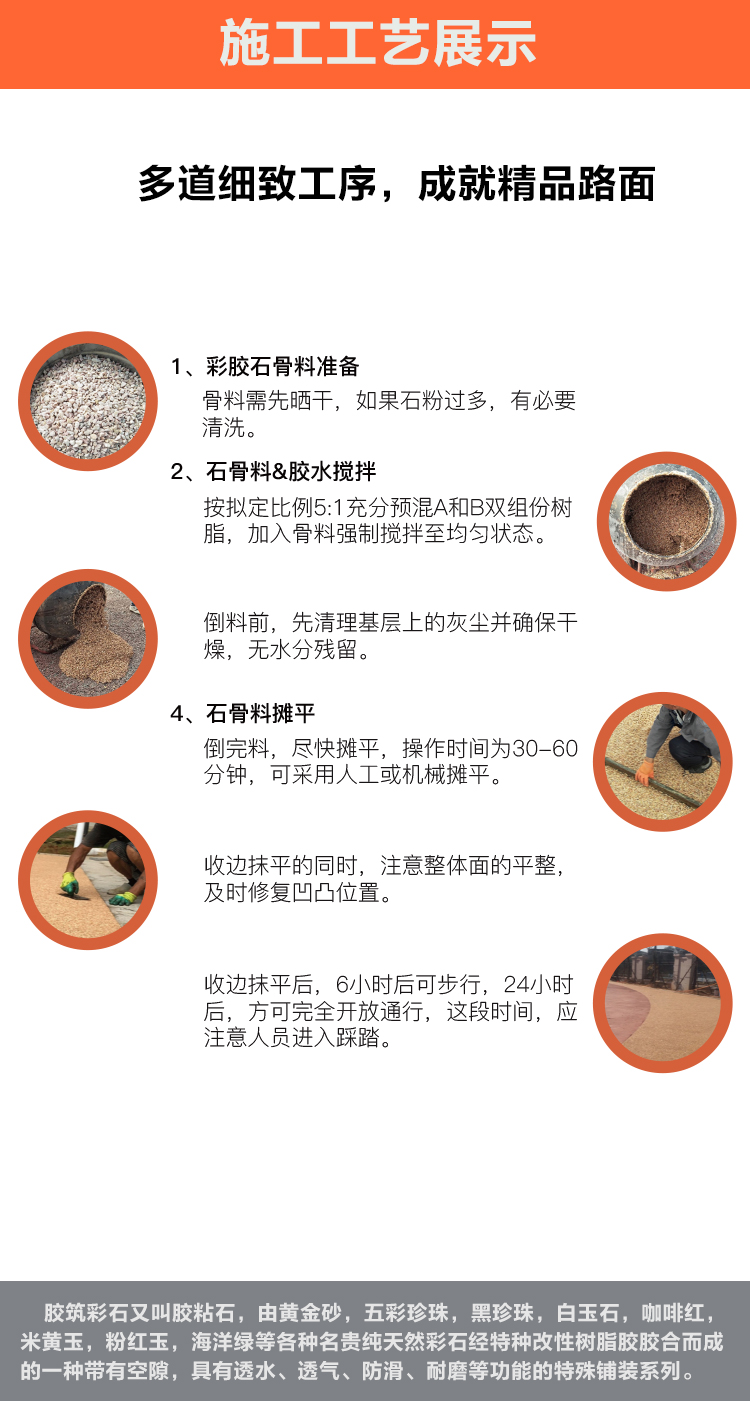 施工工艺展示

多道细致工序，成就精品路面

1、彩胶石骨料准备
骨料需先晒干，如果石粉过多，有必要清洗。

2、石骨料&胶水搅拌
按拟定比例5:1充分预混A和B双组份树脂，加入骨料强制搅拌至均匀状态。

倒料前，先清理基层上的灰尘并确保干燥，无水分残留。

4、石骨料摊平
倒完料，尽快摊平，操作时间为30-60分钟，可采用人工或机械摊平。

收边抹平的同时，注意整体面的平整，及时修复凹凸位置。

收边抹平后，6小时后可步行，24小时后，方可完全开放通行，这段时间，应注意人员进入踩踏。

胶筑彩石又叫胶粘石，由黄金砂，五彩珍珠，黑珍珠，白玉石，咖啡红，米黄玉，粉红玉，海洋绿等各种名贵纯天然彩石经特种改性树脂胶胶合而成的一种带有空隙，具有透水、透气、防滑、耐磨等功能的特殊铺装系列。